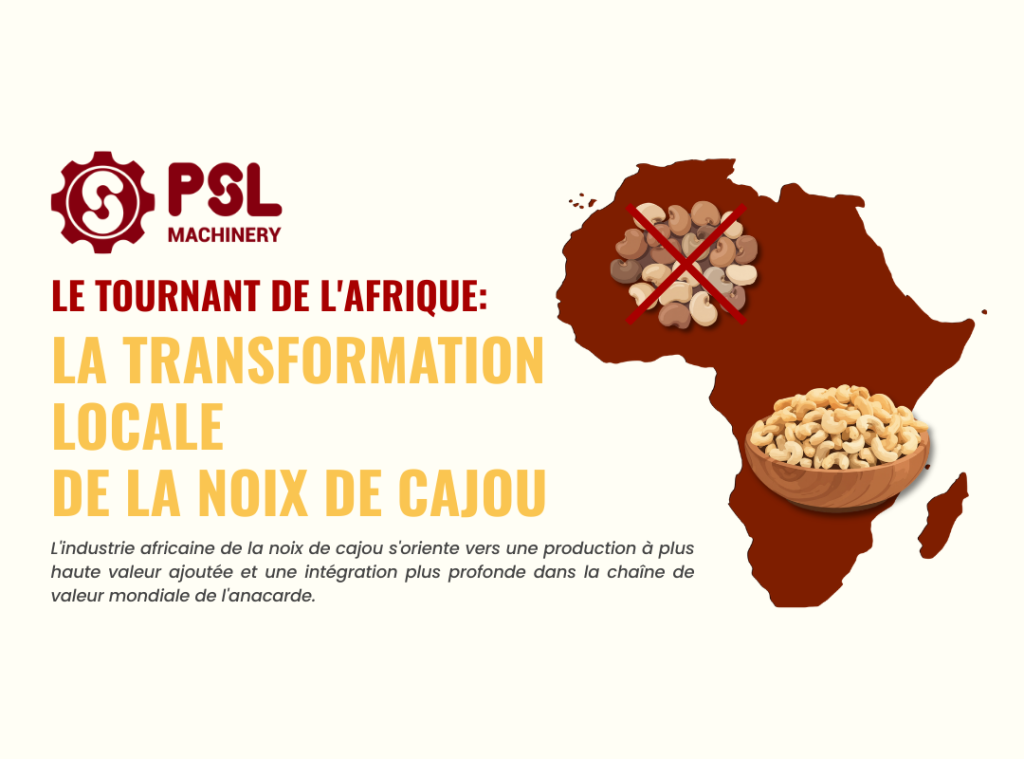 PSL
MACHINERY

LE TOURNANT DE L'AFRIQUE:
LA TRANSFORMATION LOCALE DE LA NOIX DE CAJOU

L'industrie africaine de la noix de cajou s'oriente vers une production à plus haute valeur ajoutée et une intégration plus profonde dans la chaîne de valeur mondiale de l'anacarde.